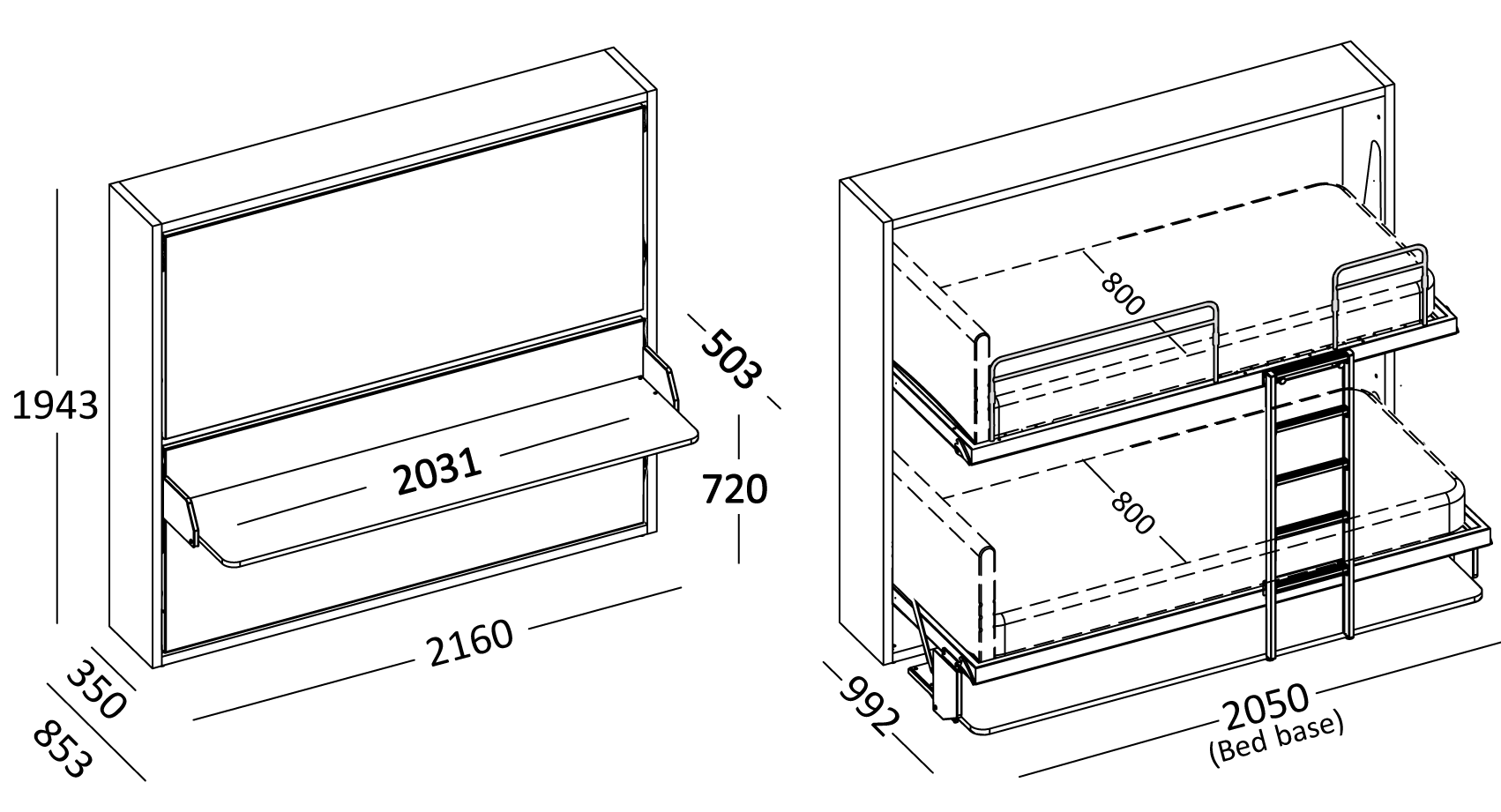 1943
503
2031
720
2160
350
853
800
800
992
2050
(Bed base)